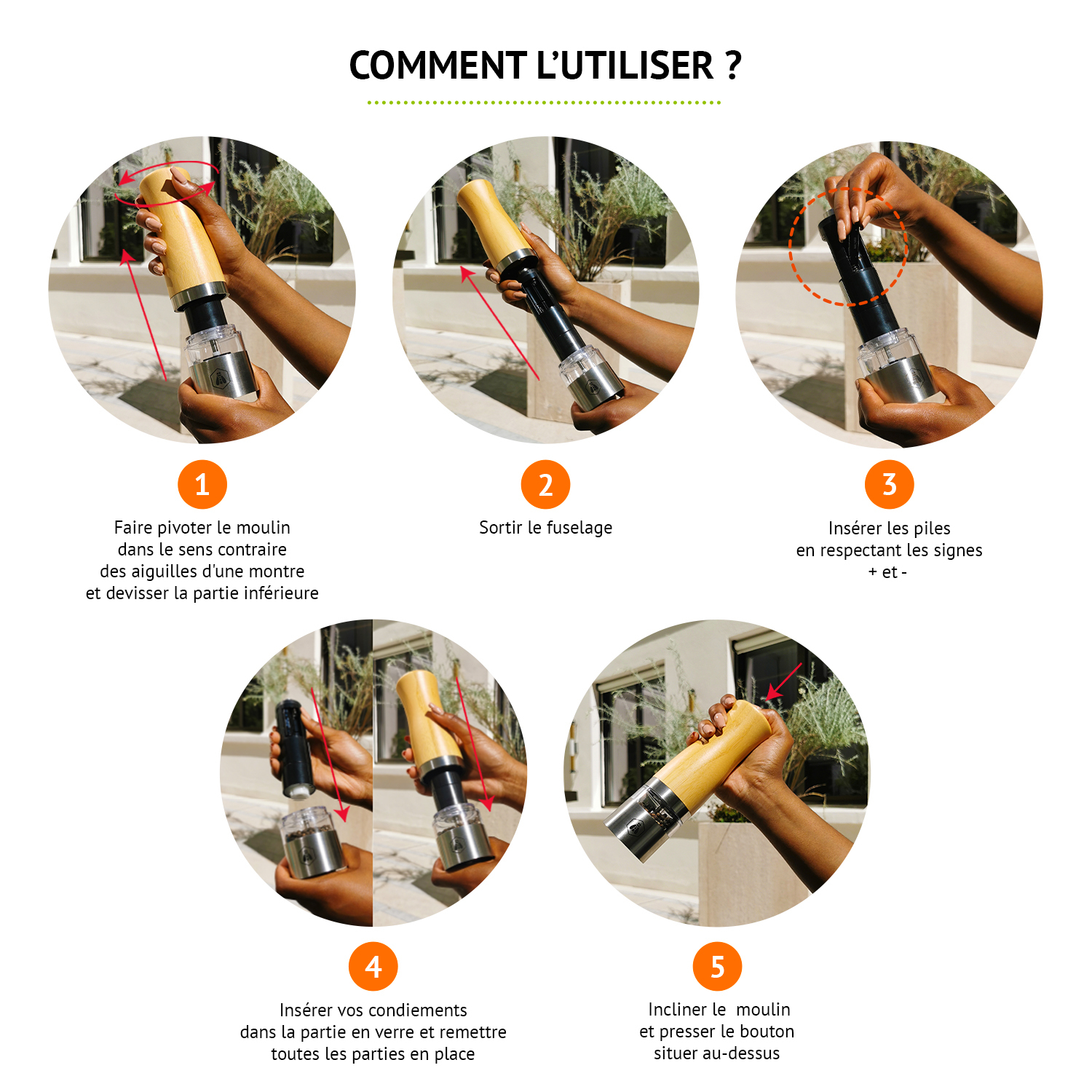 COMMENT L'UTILISER ?

1
Faire pivoter le moulin dans le sens contraire des aiguilles d'une montre et devisser la partie inférieure

2
Sortir le fuselage

3
Insérer les piles en respectant les signes + et -

4
Insérer vos condiements dans la partie en verre et remettre toutes les parties en place

5
Incliner le moulin et presser le bouton situer au-dessus